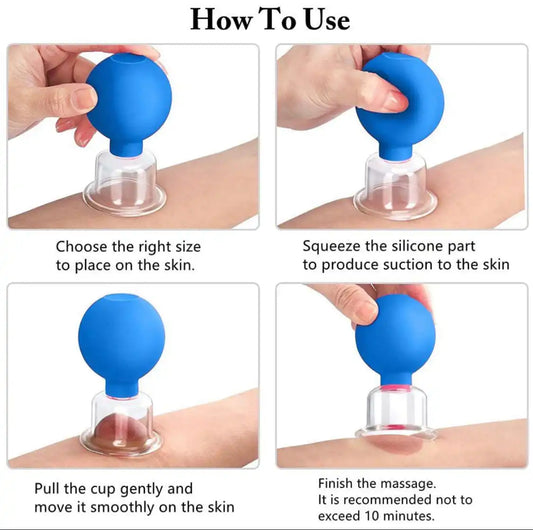 How To Use

Choose the right size to place on the skin.

Squeeze the silicone part to produce suction to the skin

Pull the cup gently and move it smoothly on the skin

Finish the massage.
It is recommended not to exceed 10 minutes.